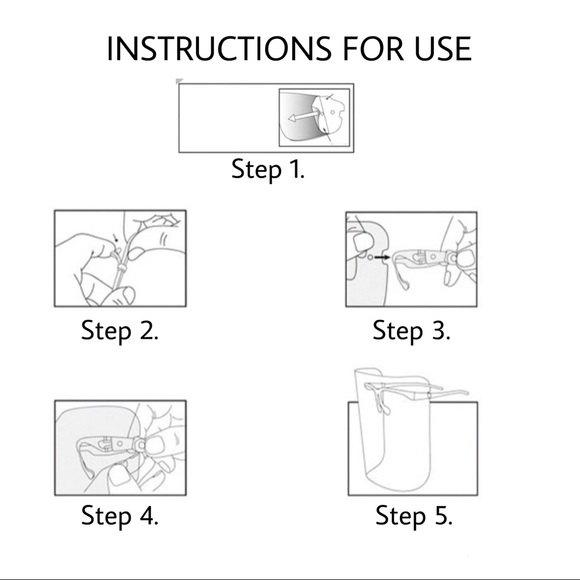 INSTRUCTIONS FOR USE

Step 1.

Step 2.

Step 3.

Step 4.

Step 5.